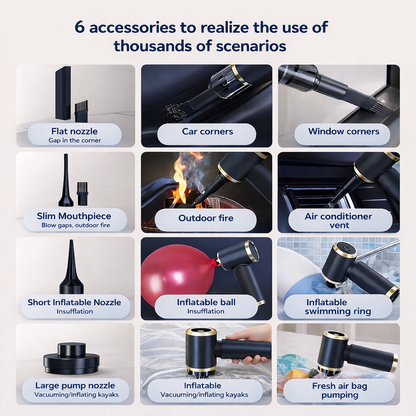 6 accessories to realize the use of thousands of scenarios

Flat nozzle
Gap in the corner

Car corners

Window corners

Slim Mouthpiece
Blow gaps, outdoor fire

Outdoor fire

Air conditioner vent

Short Inflatable Nozzle
Insufflation

Inflatable ball
Insufflation

Inflatable swimming ring

Large pump nozzle
Vacuuming/inflating kayaks

Inflatable
Vacuuming/inflating kayaks

Fresh air bag pumping