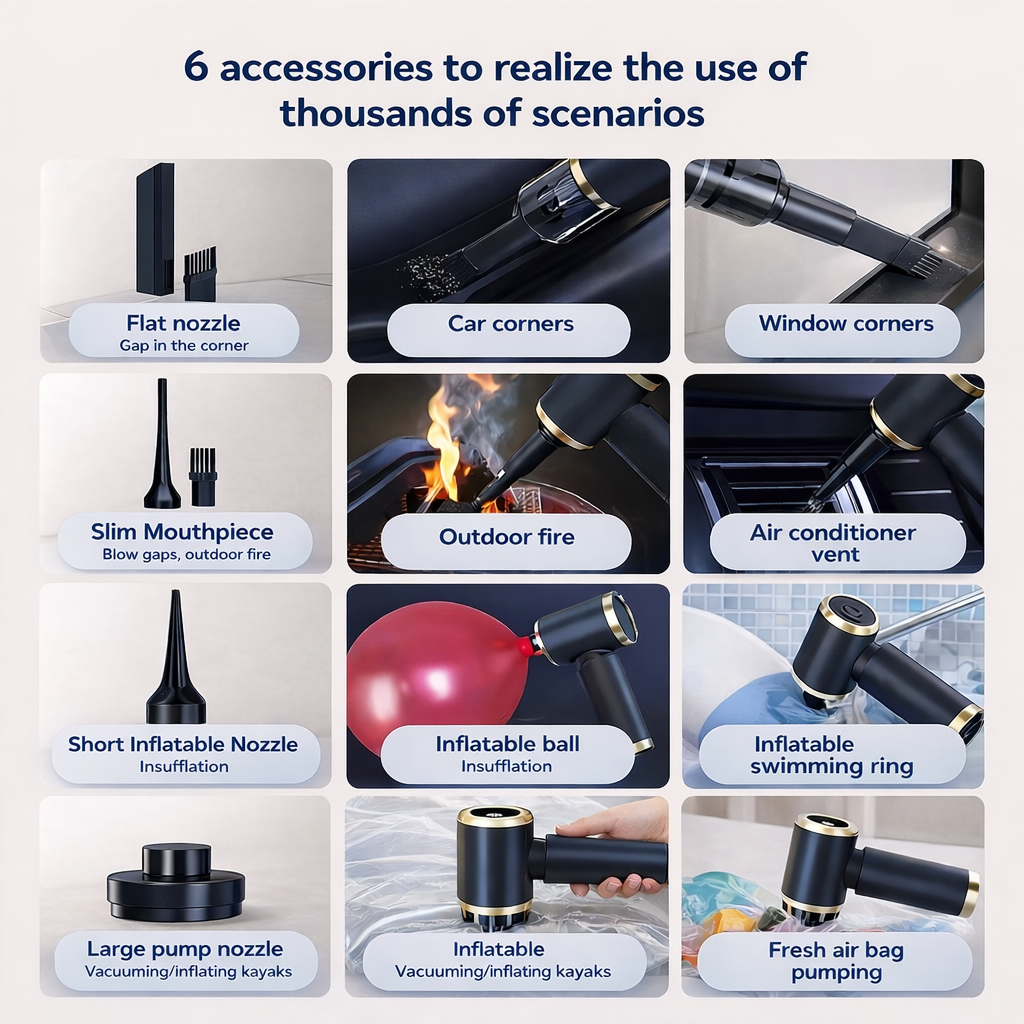 6 accessories to realize the use of thousands of scenarios

Flat nozzle
Gap in the corner

Car corners

Window corners

Slim Mouthpiece
Blow gaps, outdoor fire

Outdoor fire

Air conditioner vent

Short Inflatable Nozzle
Insufflation

Inflatable ball
Insufflation

Inflatable swimming ring

Large pump nozzle
Vacuuming/inflating kayaks

Inflatable
Vacuuming/inflating kayaks

Fresh air bag pumping